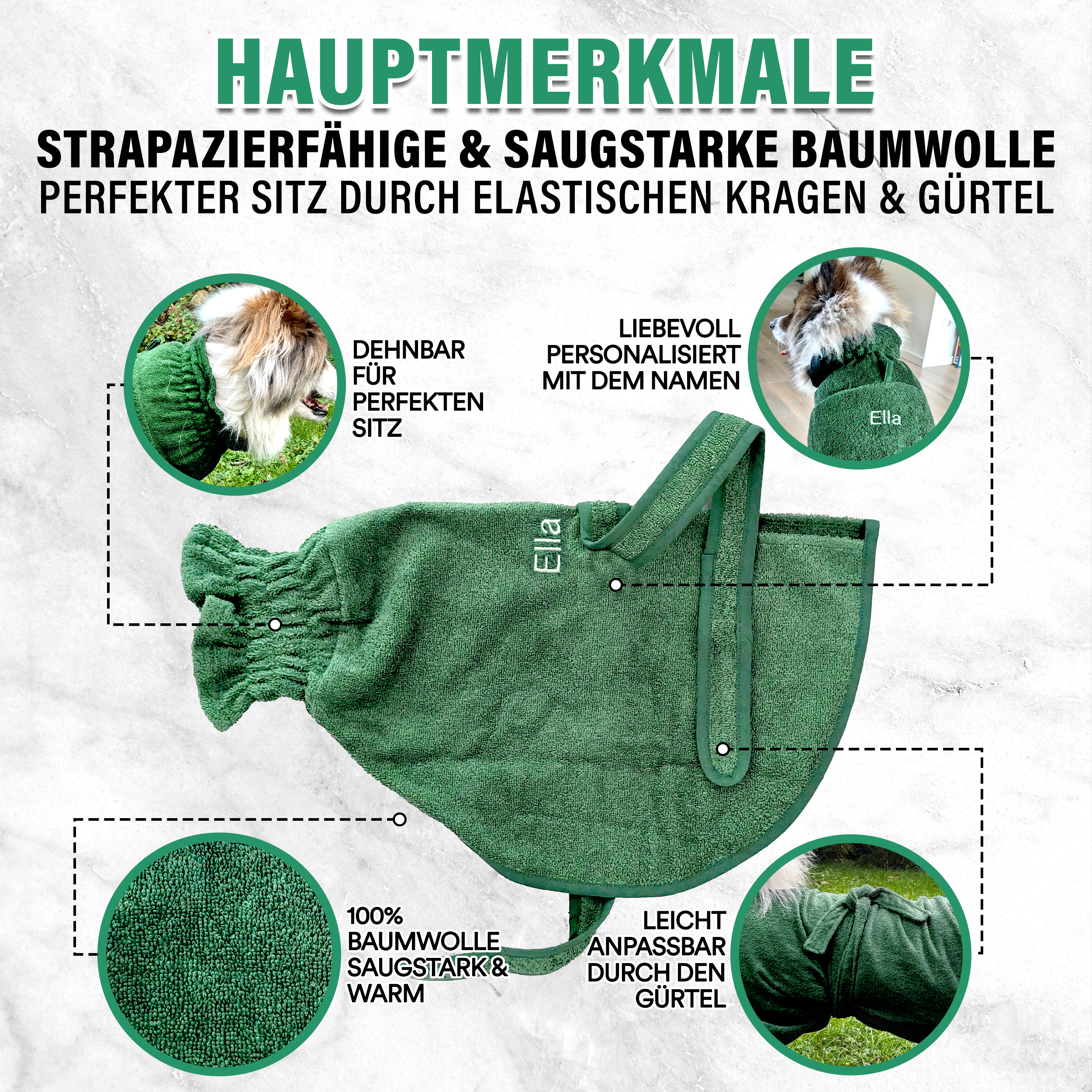 HAUPTMERKMALE

STRAPAZIERFÄHIGE & SAUGSTARKE BAUMWOLLE

PERFEKTER SITZ DURCH ELASTISCHEN KRAGEN & GÜRTEL

DEHNBAR FÜR PERFEKTEN SITZ

LIEBEVOLL PERSONALISIERT MIT DEM NAMEN

Ella

Ella

100% BAUMWOLLE SAUGSTARK & WARM

LEICHT ANPASSBAR DURCH DEN GÜRTEL